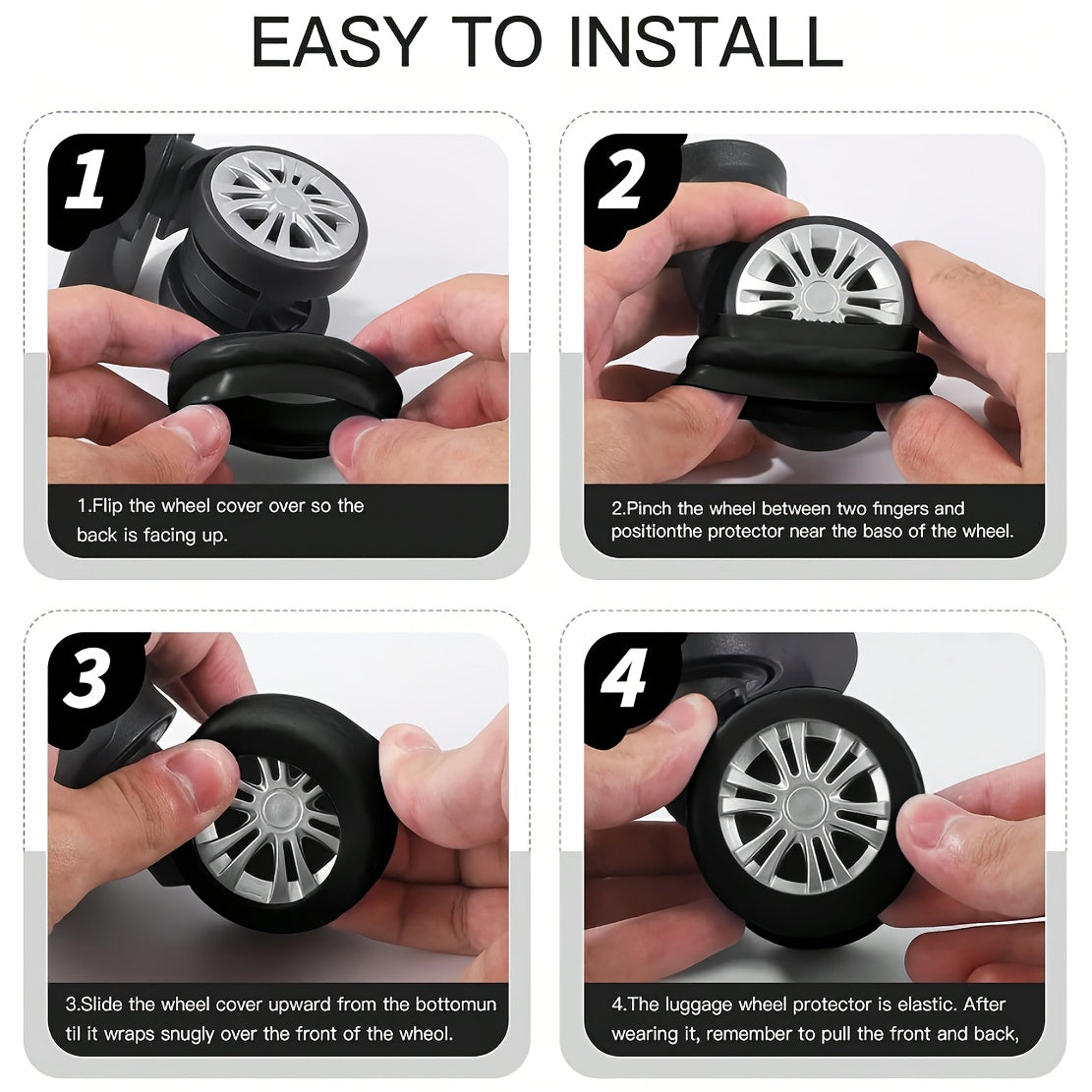 EASY TO INSTALL

1

1.Flip the wheel cover over so the back is facing up.

2

2.Pinch the wheel between two fingers and positionthe protector near the baso of the wheel.

3

3.Slide the wheel cover upward from the bottomun til it wraps snugly over the front of the wheol.

4

4.The luggage wheel protector is elastic. After wearing it, remember to pull the front and back,