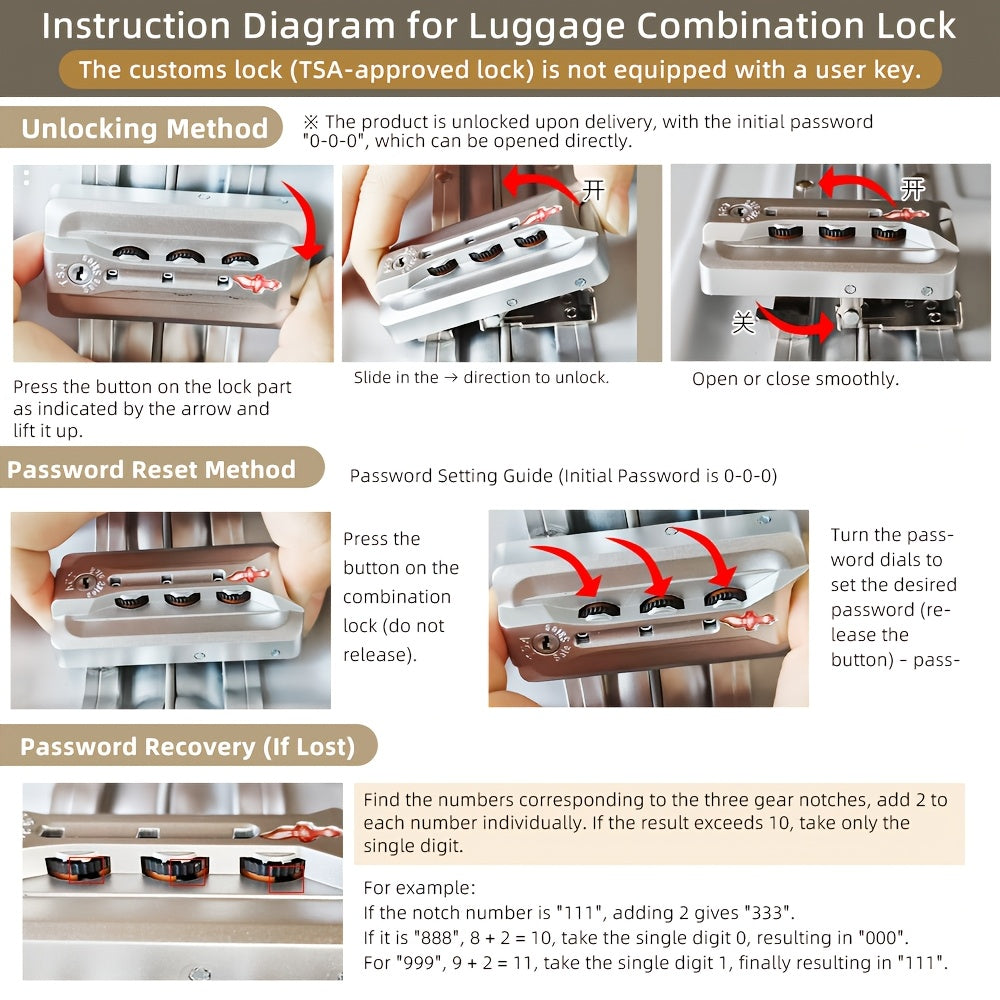 Instruction Diagram for Luggage Combination Lock

The customs lock (TSA-approved lock) is not equipped with a user key.

Unlocking Method

※ The product is unlocked upon delivery, with the initial password "0-0-0", which can be opened directly.

开

开

关

Press the button on the lock part as indicated by the arrow and lift it up.

Slide in the → direction to unlock.

Open or close smoothly.

Password Reset Method

Password Setting Guide (Initial Password is 0-0-0)

Press the button on the combination lock (do not release).

Turn the password dials to set the desired password (release the button) - pass-

Password Recovery (If Lost)

Find the numbers corresponding to the three gear notches, add 2 to each number individually. If the result exceeds 10, take only the single digit.

For example:
If the notch number is "111", adding 2 gives "333".
If it is "888", 8 + 2 = 10, take the single digit 0, resulting in "000".
For "999", 9 + 2 = 11, take the single digit 1, finally resulting in "111".